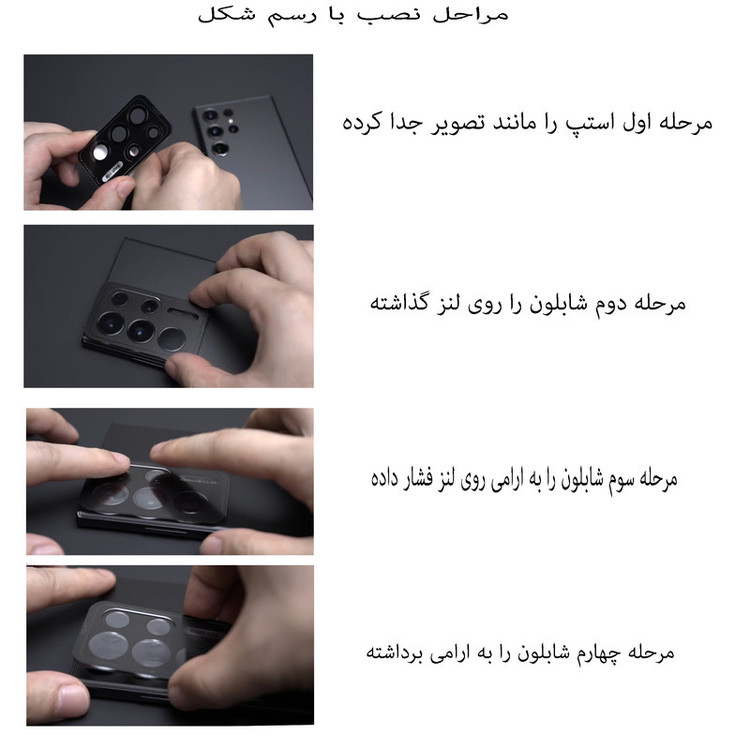 مراحل نصب با رسم شکل

مرحله اول استپ را مانند تصویر جدا کرده

مرحله دوم شابلون را روی لنز گذاشته

مرحله سوم شابلون را به ارامی روی لنز فشار داده

مرحله چهارم شابلون را به ارامی برداشته