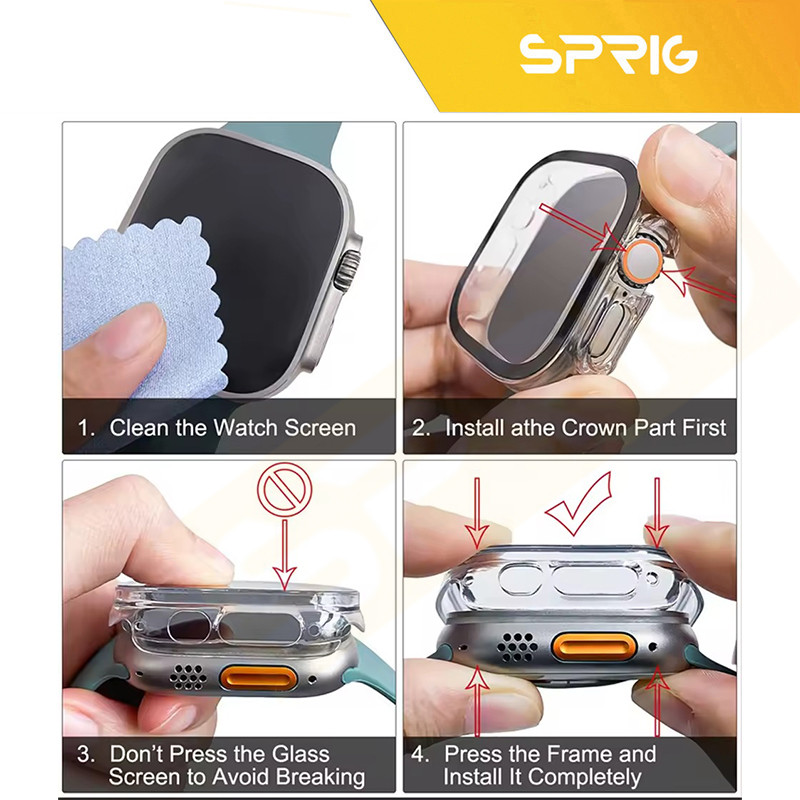 SPRIG

1. Clean the Watch Screen

2. Install athe Crown Part First

3. Don't Press the Glass Screen to Avoid Breaking

4. Press the Frame and Install It Completely