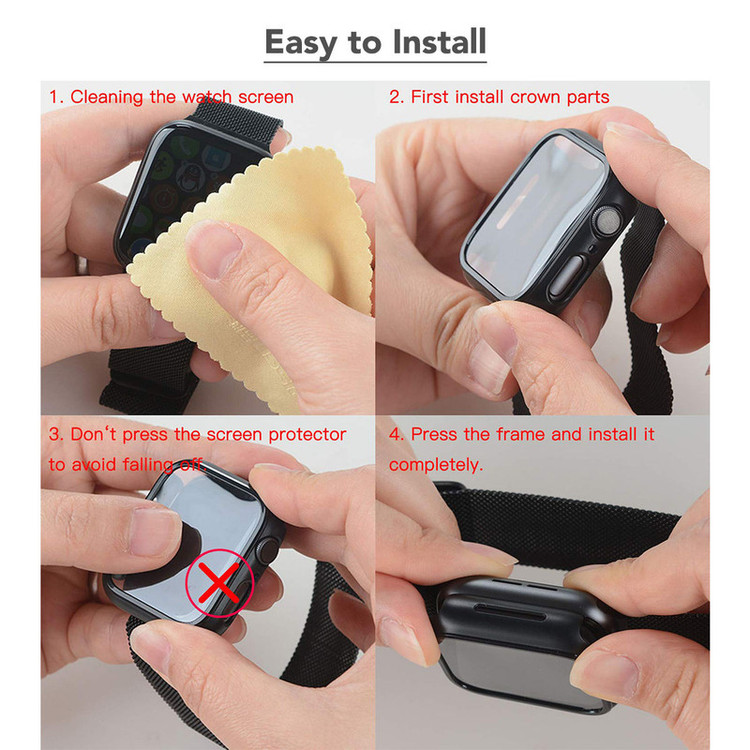 Easy to Install

1. Cleaning the watch screen

2. First install crown parts

3. Don't press the screen protector to avoid falling off

4. Press the frame and install it completely.