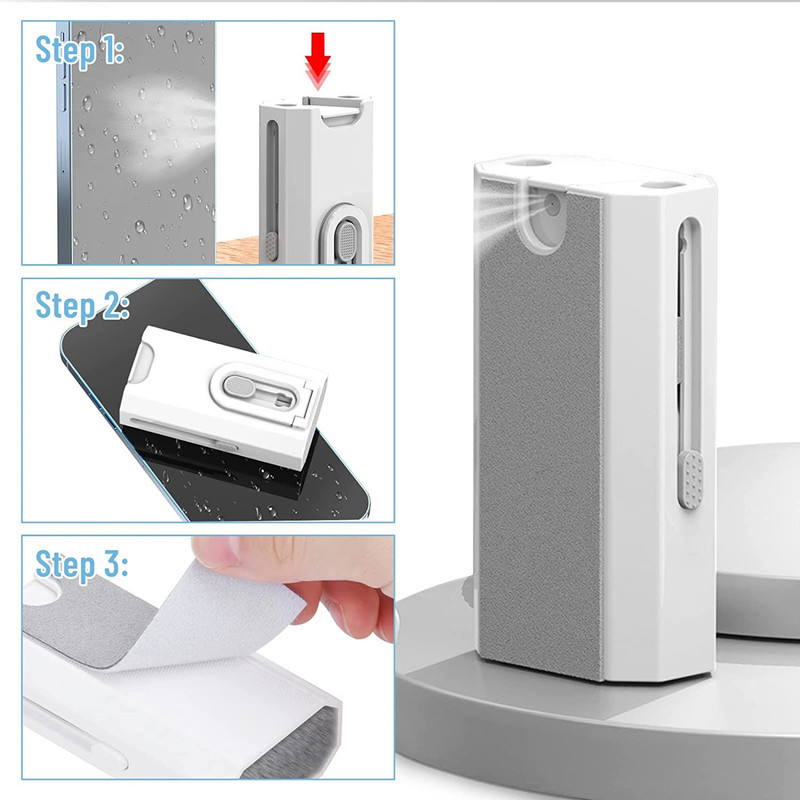 Step 1:

Step 2:

Step 3: