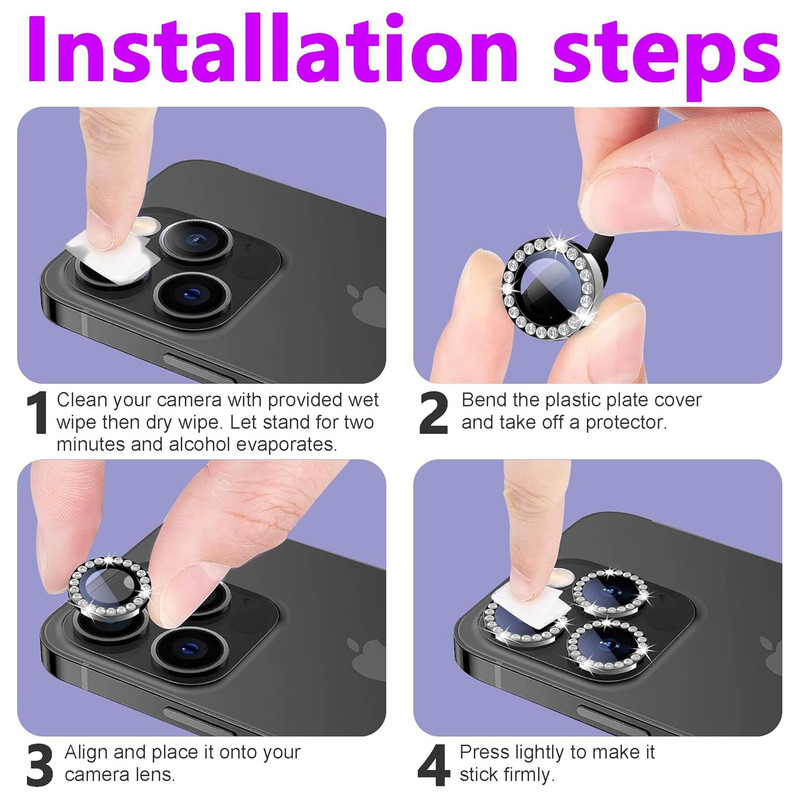 Installation steps

1 Clean your camera with provided wet wipe then dry wipe. Let stand for two minutes and alcohol evaporates.

2 Bend the plastic plate cover and take off a protector.

3 Align and place it onto your camera lens.

4 Press lightly to make it stick firmly.