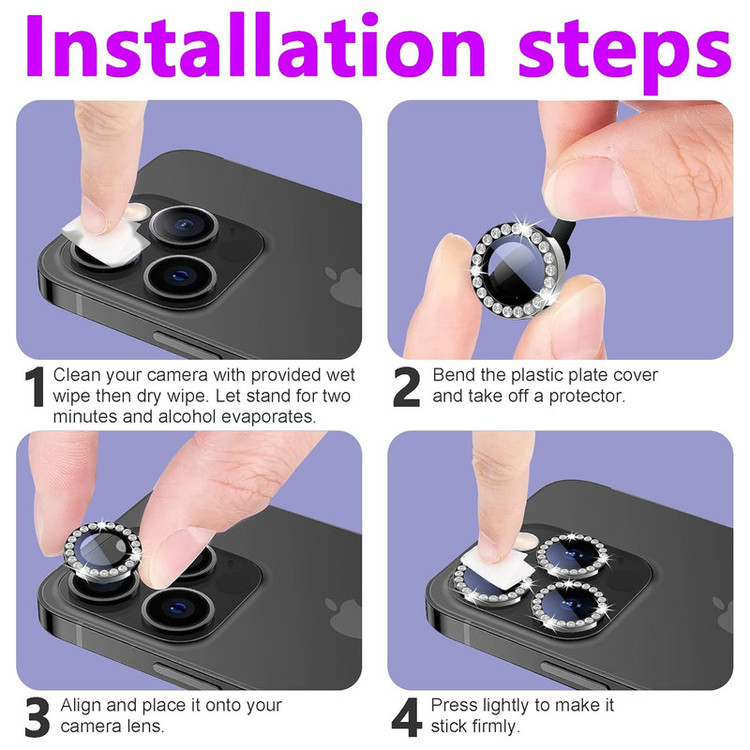 Installation steps

1 Clean your camera with provided wet wipe then dry wipe. Let stand for two minutes and alcohol evaporates.

2 Bend the plastic plate cover and take off a protector.

3 Align and place it onto your camera lens.

4 Press lightly to make it stick firmly.