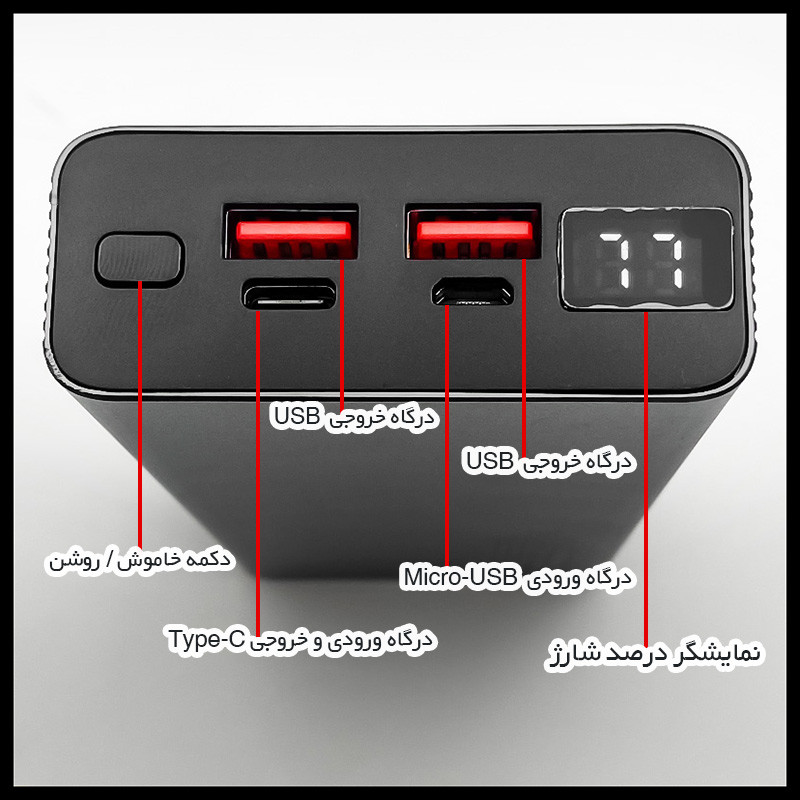 77

درگاه خروجی USB

درگاه خروجی USB

دکمه خاموش / روشن

درگاه ورودی Micro-USB

درگاه ورودی و خروجی Type-C

نمایشگر درصد شارژ